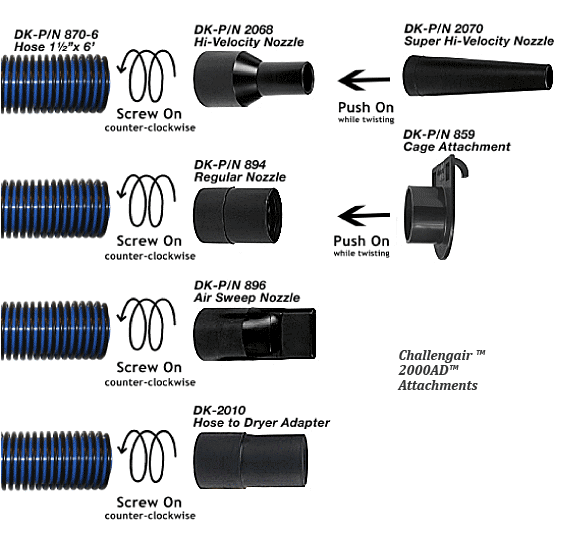 DK-P/N 870-6
Hose 1½"x 6'

Screw On
counter-clockwise

DK-P/N 2068
Hi-Velocity Nozzle

Push On
while twisting

DK-P/N 2070
Super Hi-Velocity Nozzle

DK-P/N 859
Cage Attachment

Screw On
counter-clockwise

DK-P/N 894
Regular Nozzle

Push On
while twisting

Screw On
counter-clockwise

DK-P/N 896
Air Sweep Nozzle

Challengair ™
2000AD™
Attachments

Screw On
counter-clockwise

DK-2010
Hose to Dryer Adapter